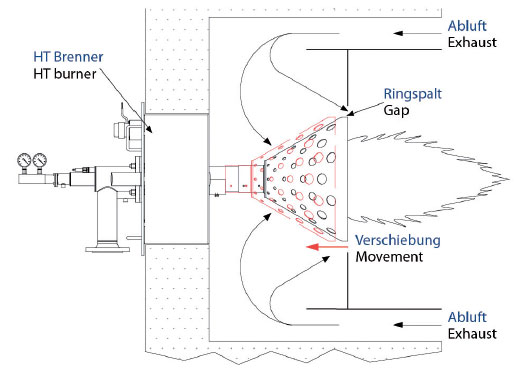 Abluft
Exhaust

HT Brenner
HT burner

Ringspalt
Gap

Verschiebung
Movement

Abluft
Exhaust